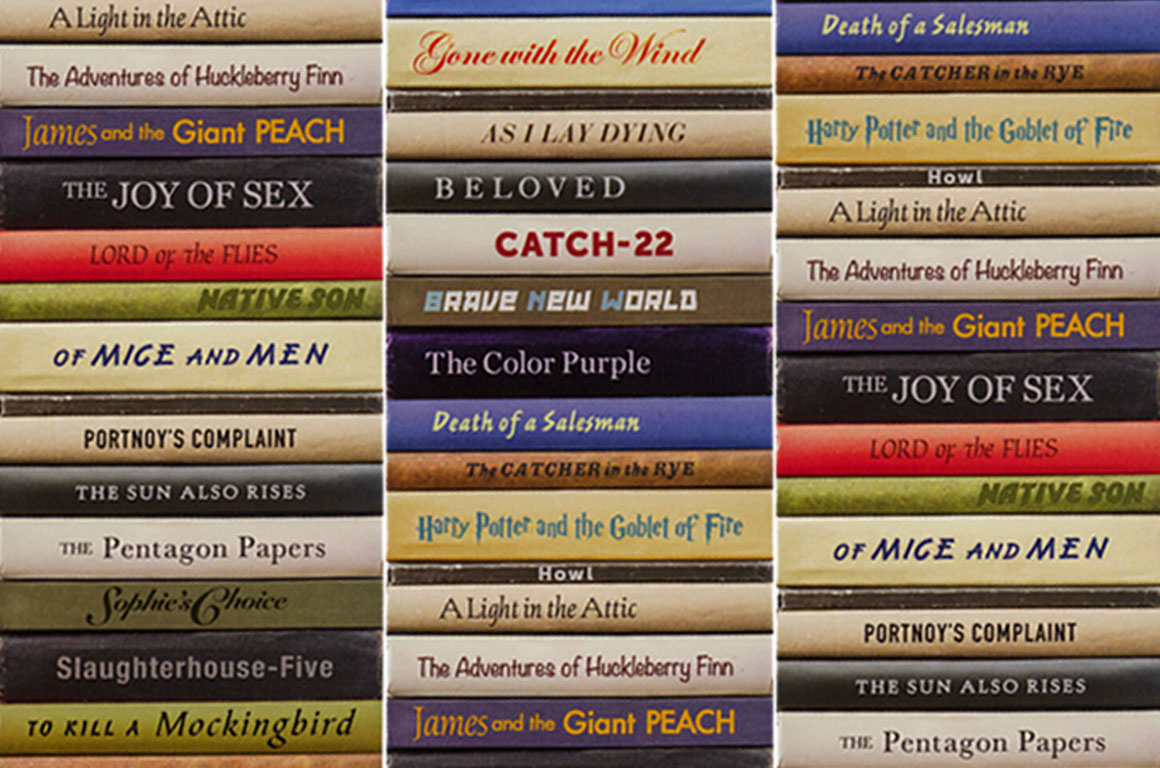 A Light in the Attic
The Adventures of Huckleberry Finn
James and the Giant PEACH
THE JOY OF SEX
LORD of the FLIES
NATIVE SON
OF MICE AND MEN
PORTNOY'S COMPLAINT
THE SUN ALSO RISES
THE Pentagon Papers
Sophie's Choice
Slaughterhouse-Five
TO KILL A Mockingbird

Gone with the Wind
AS I LAY DYING
BELOVED
CATCH-22
BRAVE NEW WORLD
The Color Purple
Death of a Salesman
The CATCHER in the RYE
Harry Potter and the Goblet of Fire
Howl
A Light in the Attic
The Adventures of Huckleberry Finn
James and the Giant PEACH

Death of a Salesman
The CATCHER in the RYE
Harry Potter and the Goblet of Fire
Howl
A Light in the Attic
The Adventures of Huckleberry Finn
James and the Giant PEACH
THE JOY OF SEX
LORD of the FLIES
NATIVE SON
OF MICE AND MEN
PORTNOY'S COMPLAINT
THE SUN ALSO RISES
THE Pentagon Papers